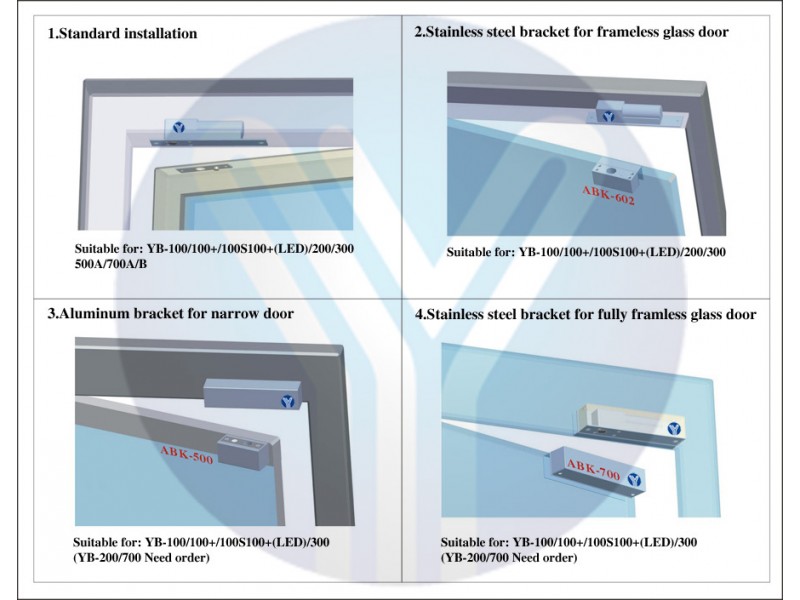 1.Standard installation

Suitable for: YB-100/100+/100S100+(LED)/200/300 500A/700A/B

2.Stainless steel bracket for frameless glass door

ABK-602

Suitable for: YB-100/100+/100S100+(LED)/200/300

3.Aluminum bracket for narrow door

ABK-500

Suitable for: YB-100/100+/100S100+(LED)/300 (YB-200/700 Need order)

4.Stainless steel bracket for fully framless glass door

ABK-700

Suitable for: YB-100/100+/100S100+(LED)/300 (YB-200/700 Need order)